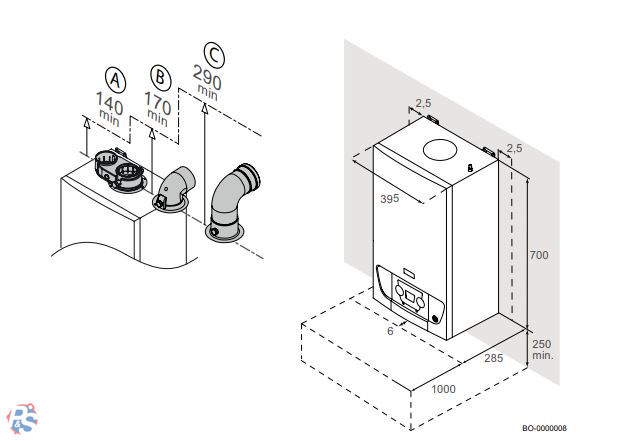 A
140
min

B
170
min

C
290
min

2,5

2,5

395

700

6

250
min.

285

1000

BO-0000008